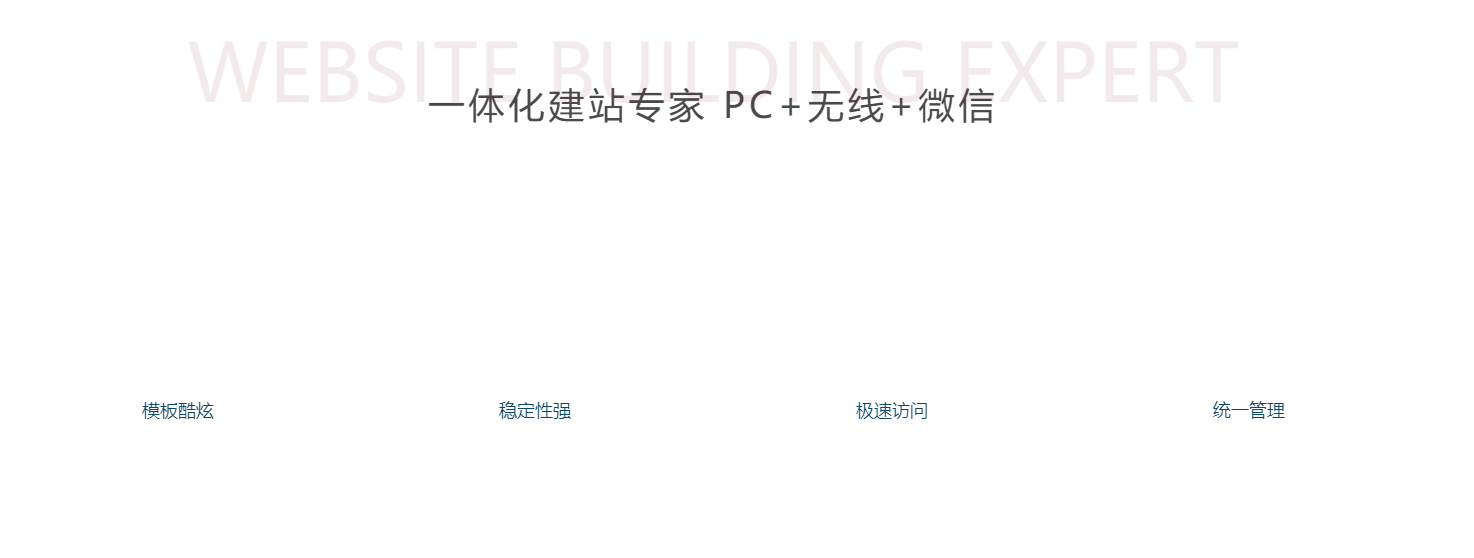 WEBSITE BUILDING EXPERT

一体化建站专家 PC+无线+微信

模板酷炫

稳定性强

极速访问

统一管理